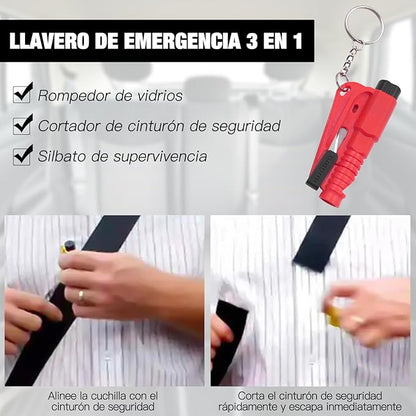 LLAVERO DE EMERGENCIA 3 EN 1

Rompedor de vidrios

Cortador de cinturón de seguridad

Silbato de supervivencia

Alinee la cuchilla con el cinturón de seguridad

Corta el cinturón de seguridad rápidamente y escapa inmediatamente