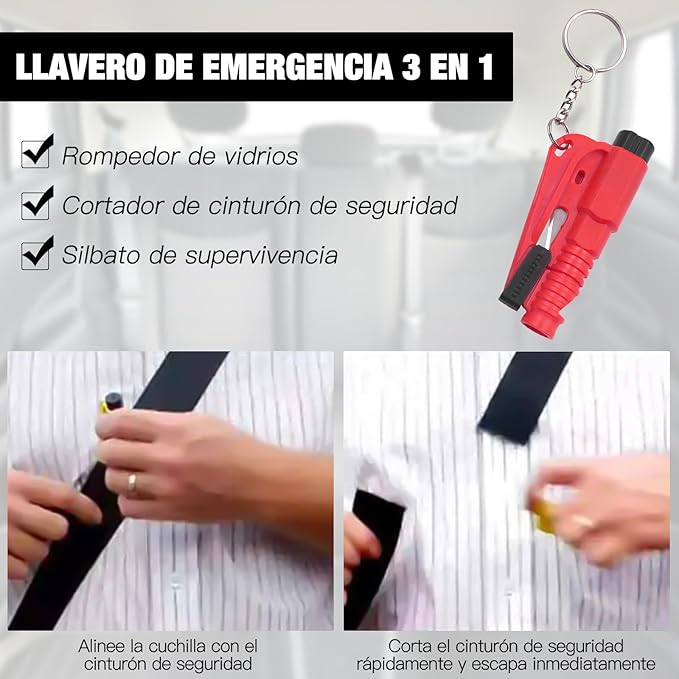 LLAVERO DE EMERGENCIA 3 EN 1

Rompedor de vidrios

Cortador de cinturón de seguridad

Silbato de supervivencia

Alinee la cuchilla con el cinturón de seguridad

Corta el cinturón de seguridad rápidamente y escapa inmediatamente